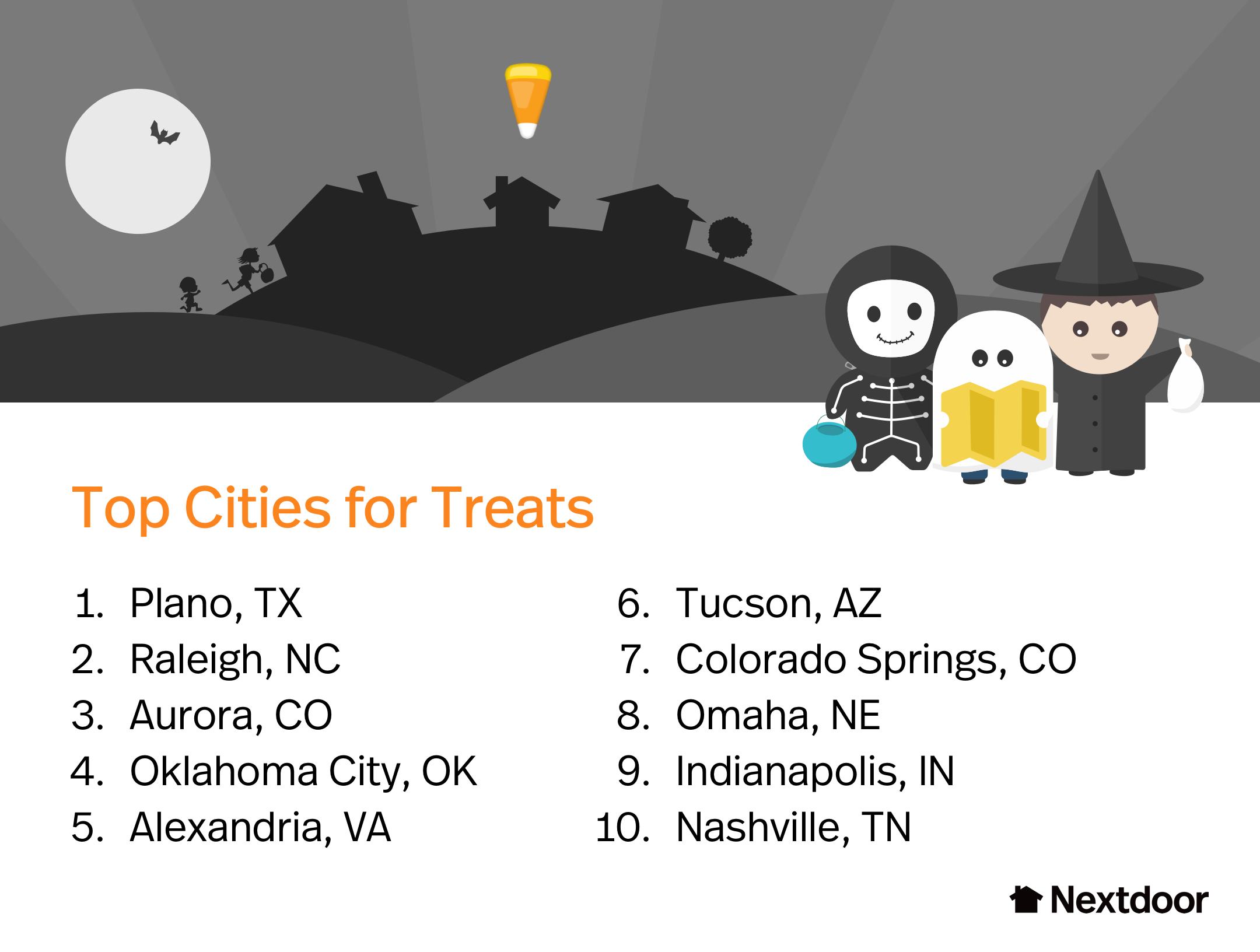 Top Cities for Treats

1. Plano, TX
2. Raleigh, NC
3. Aurora, CO
4. Oklahoma City, OK
5. Alexandria, VA

6. Tucson, AZ
7. Colorado Springs, CO
8. Omaha, NE
9. Indianapolis, IN
10. Nashville, TN

Nextdoor